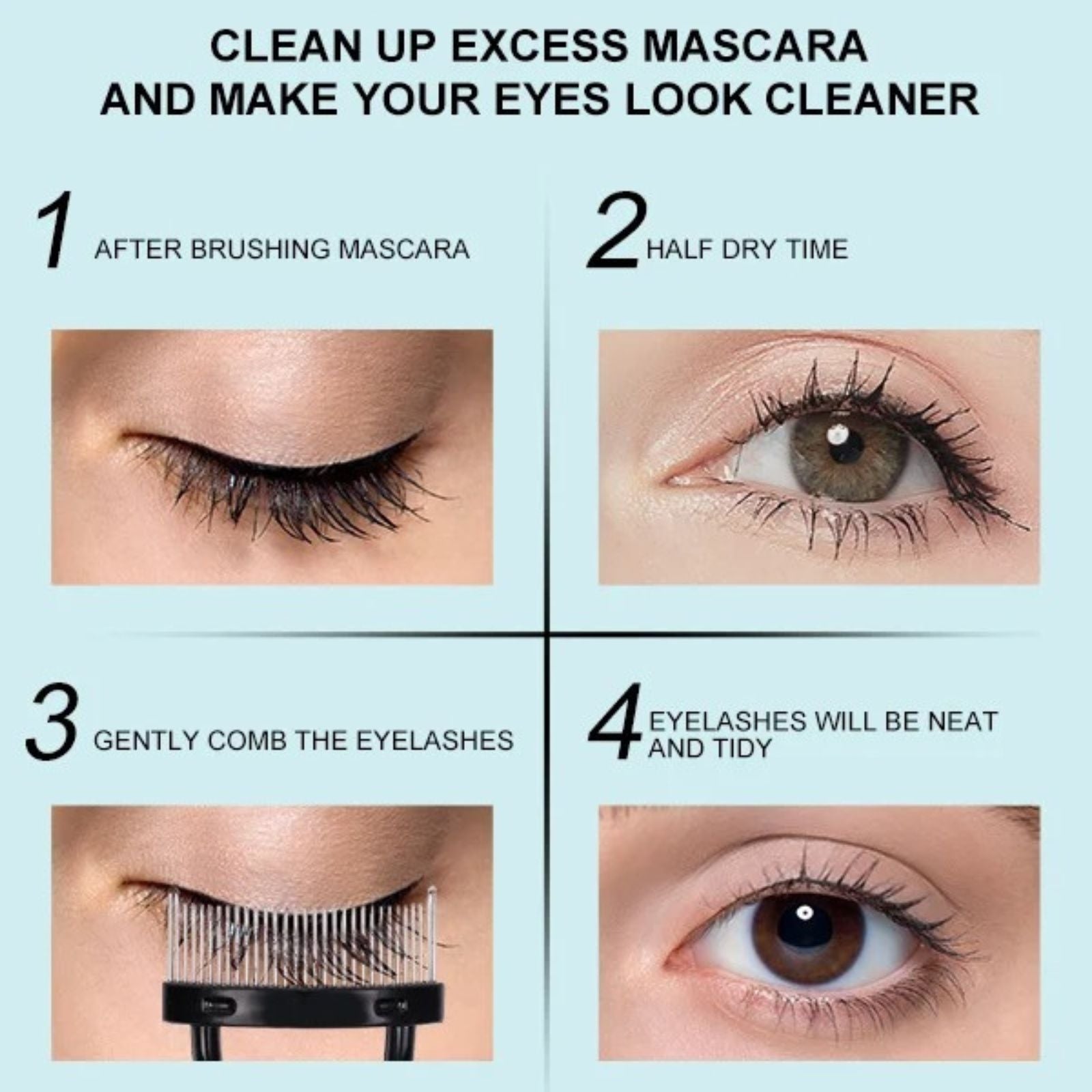 CLEAN UP EXCESS MASCARA
AND MAKE YOUR EYES LOOK CLEANER

1 AFTER BRUSHING MASCARA

2 HALF DRY TIME

3 GENTLY COMB THE EYELASHES

4 EYELASHES WILL BE NEAT AND TIDY